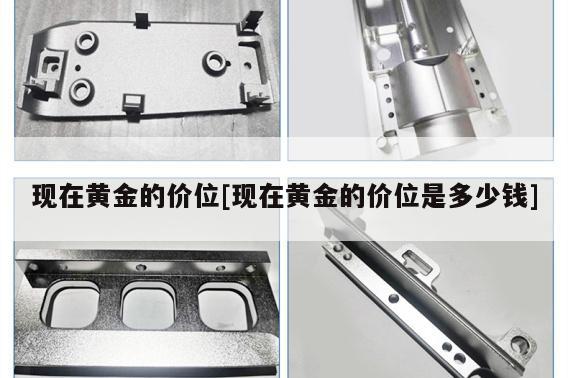 现在黄金的价位[现在黄金的价位是多少钱]